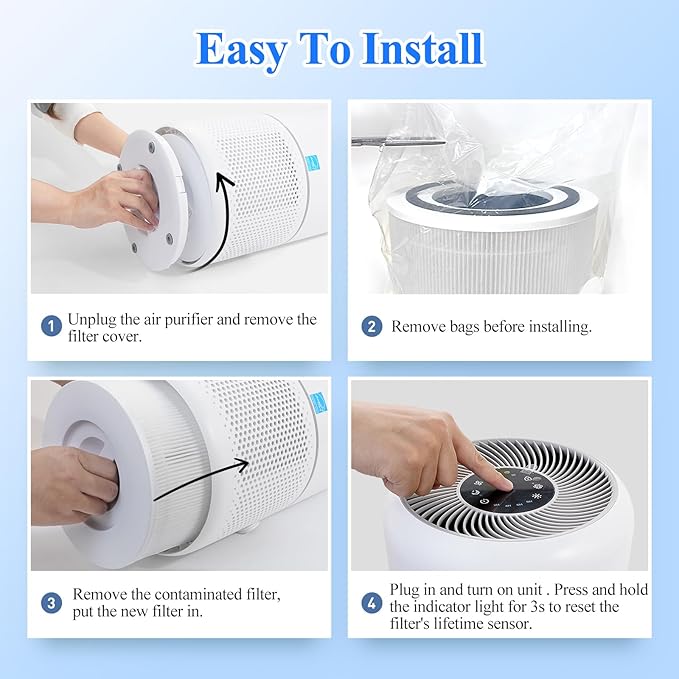 Easy To Install

1 Unplug the air purifier and remove the filter cover.

2 Remove bags before installing.

3 Remove the contaminated filter, put the new filter in.

4 Plug in and turn on unit . Press and hold the indicator light for 3s to reset the filter's lifetime sensor.