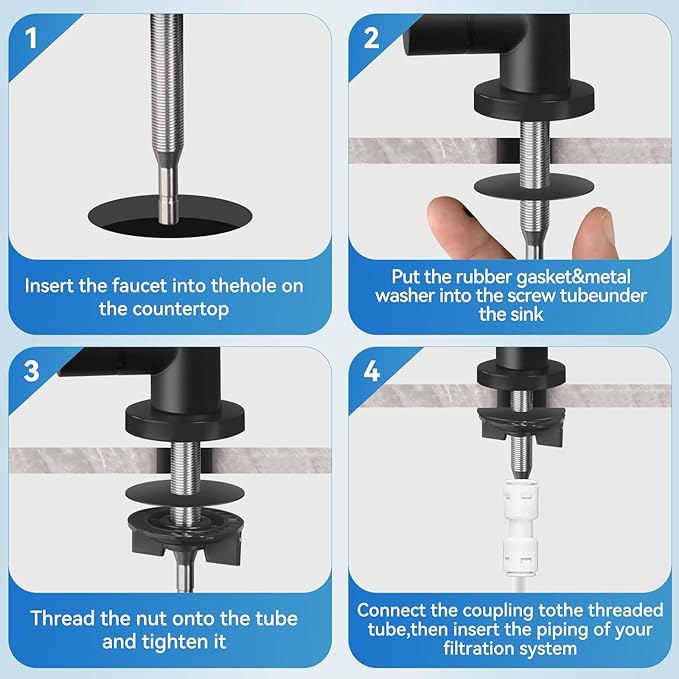 1

Insert the faucet into thehole on the countertop

2

Put the rubber gasket&metal washer into the screw tubeunder the sink

3

Thread the nut onto the tube and tighten it

4

Connect the coupling tothe threaded tube,then insert the piping of your filtration system