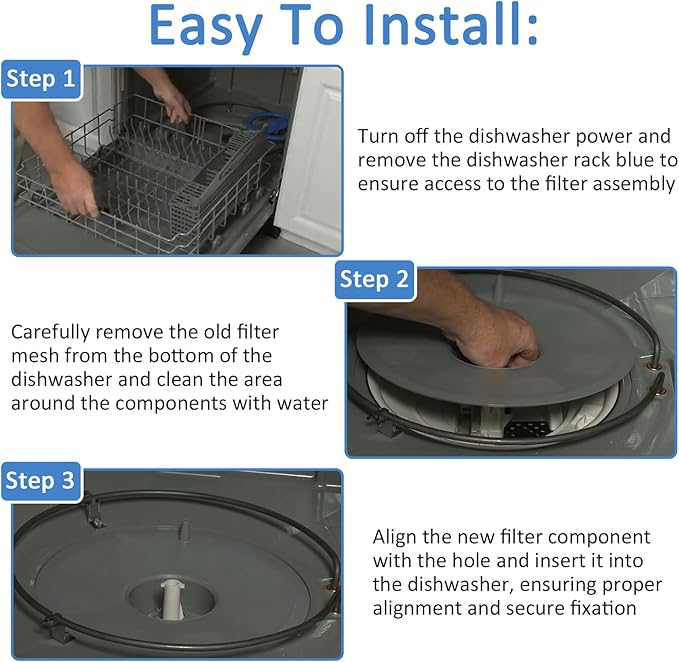 Easy To Install:

Step 1

Turn off the dishwasher power and remove the dishwasher rack blue to ensure access to the filter assembly

Step 2

Carefully remove the old filter mesh from the bottom of the dishwasher and clean the area around the components with water

Step 3

Align the new filter component with the hole and insert it into the dishwasher, ensuring proper alignment and secure fixation