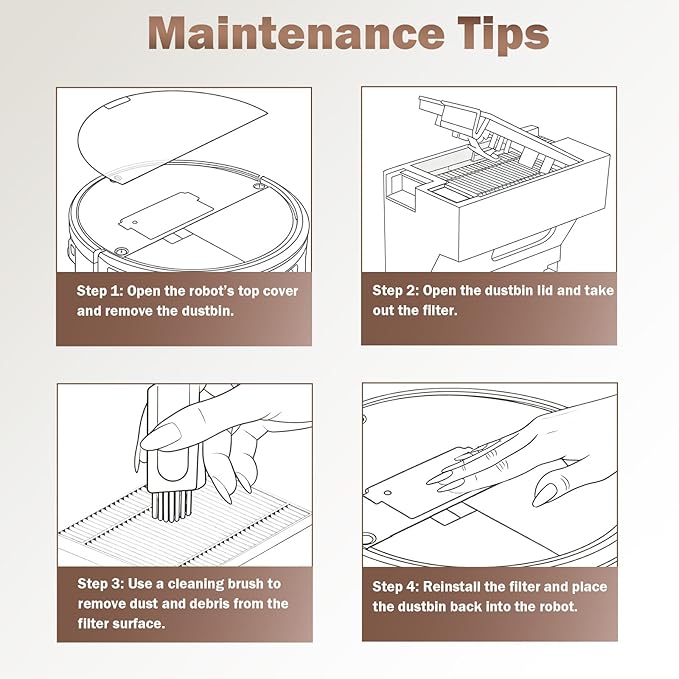 Maintenance Tips

Step 1: Open the robot's top cover and remove the dustbin.

Step 2: Open the dustbin lid and take out the filter.

Step 3: Use a cleaning brush to remove dust and debris from the filter surface.

Step 4: Reinstall the filter and place the dustbin back into the robot.