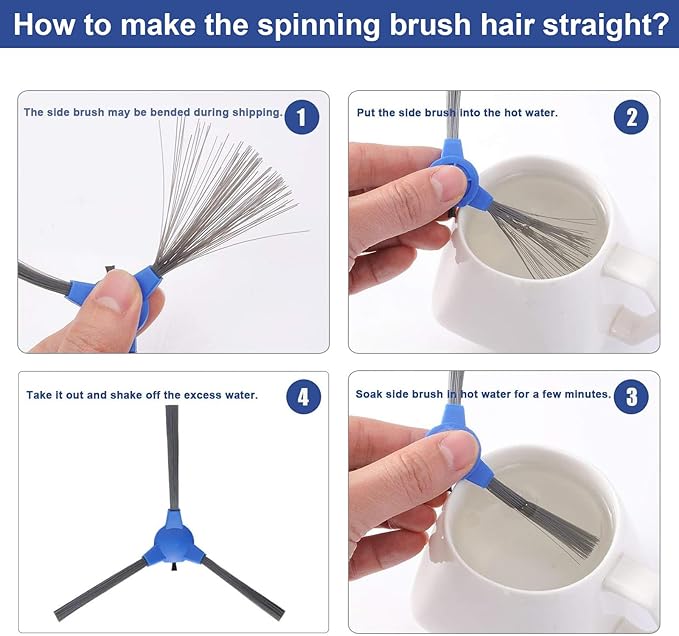 How to make the spinning brush hair straight?

The side brush may be bended during shipping. 1

Put the side brush into the hot water. 2

Take it out and shake off the excess water. 4

Soak side brush in hot water for a few minutes. 3