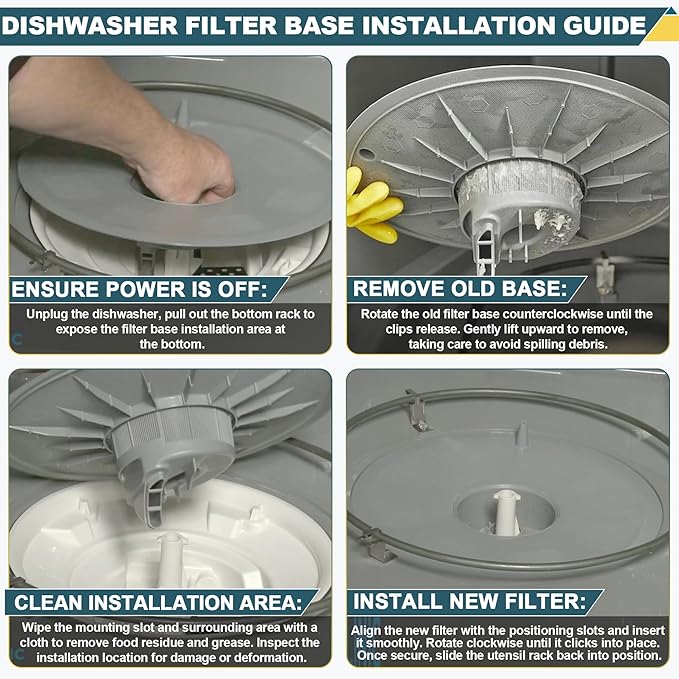 DISHWASHER FILTER BASE INSTALLATION GUIDE

ENSURE POWER IS OFF:

Unplug the dishwasher, pull out the bottom rack to expose the filter base installation area at the bottom.

REMOVE OLD BASE:

Rotate the old filter base counterclockwise until the clips release. Gently lift upward to remove, taking care to avoid spilling debris.

CLEAN INSTALLATION AREA:

Wipe the mounting slot and surrounding area with a cloth to remove food residue and grease. Inspect the installation location for damage or deformation.

INSTALL NEW FILTER:

Align the new filter with the positioning slots and insert it smoothly. Rotate clockwise until it clicks into place. Once secure, slide the utensil rack back into position.