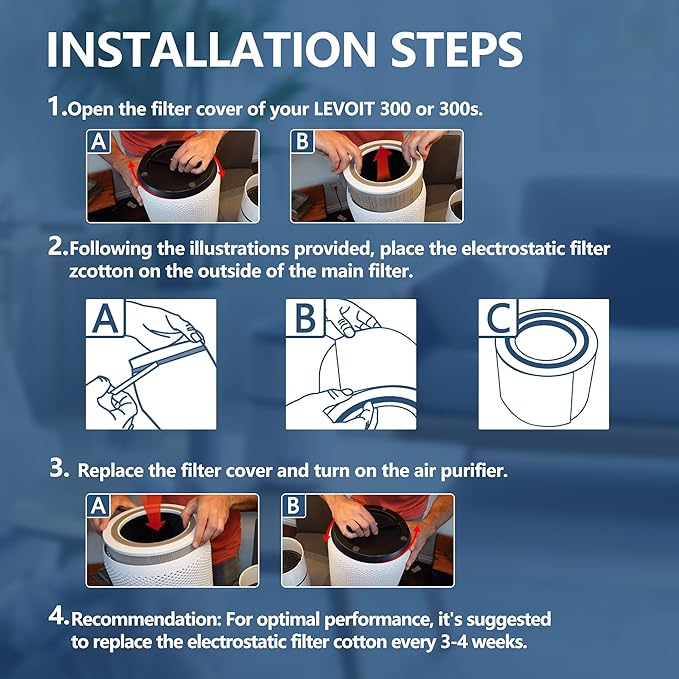 INSTALLATION STEPS

1. Open the filter cover of your LEVOIT 300 or 300s.

A

B

2. Following the illustrations provided, place the electrostatic filter zcotton on the outside of the main filter.

A

B

C

3. Replace the filter cover and turn on the air purifier.

A

B

4. Recommendation: For optimal performance, it's suggested to replace the electrostatic filter cotton every 3-4 weeks.