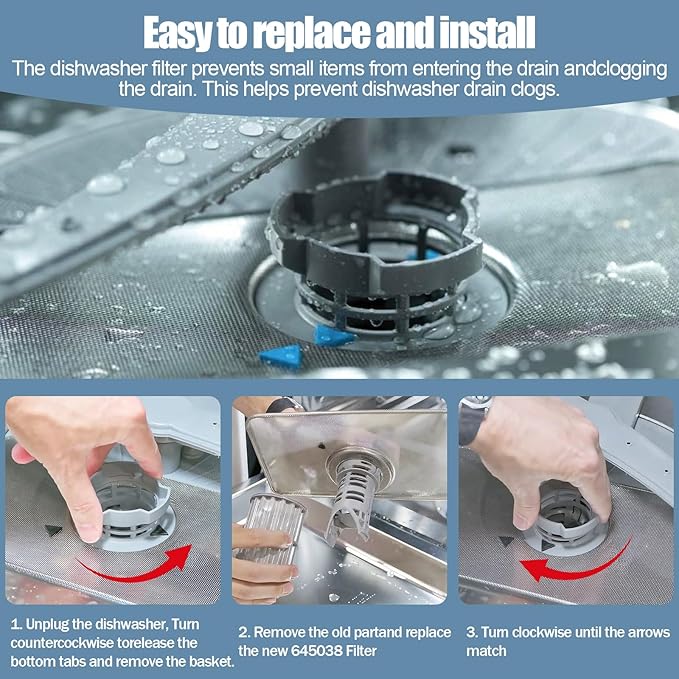 Easy to replace and install

The dishwasher filter prevents small items from entering the drain andclogging the drain. This helps prevent dishwasher drain clogs.

1. Unplug the dishwasher, Turn countercockwise torelease the bottom tabs and remove the basket.

2. Remove the old partand replace the new 645038 Filter

3. Turn clockwise until the arrows match