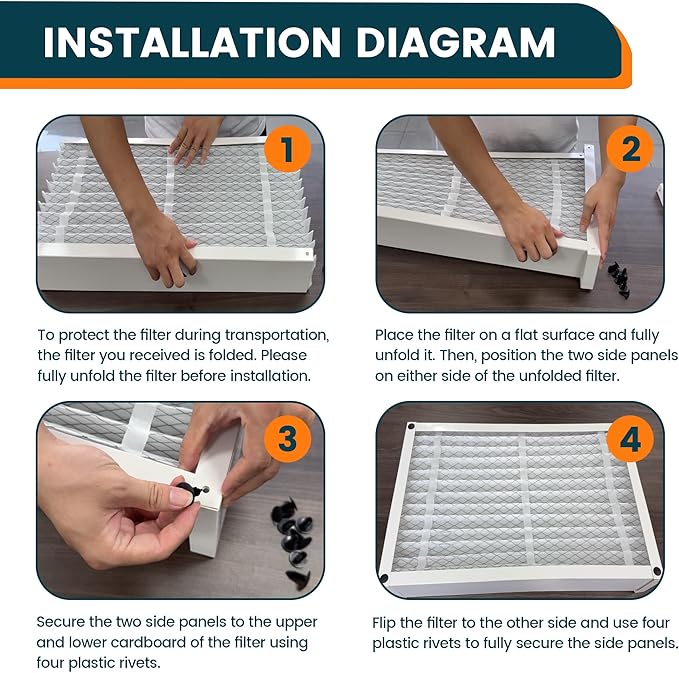 INSTALLATION DIAGRAM

1

To protect the filter during transportation, the filter you received is folded. Please fully unfold the filter before installation.

2

Place the filter on a flat surface and fully unfold it. Then, position the two side panels on either side of the unfolded filter.

3

Secure the two side panels to the upper and lower cardboard of the filter using four plastic rivets.

4

Flip the filter to the other side and use four plastic rivets to fully secure the side panels.