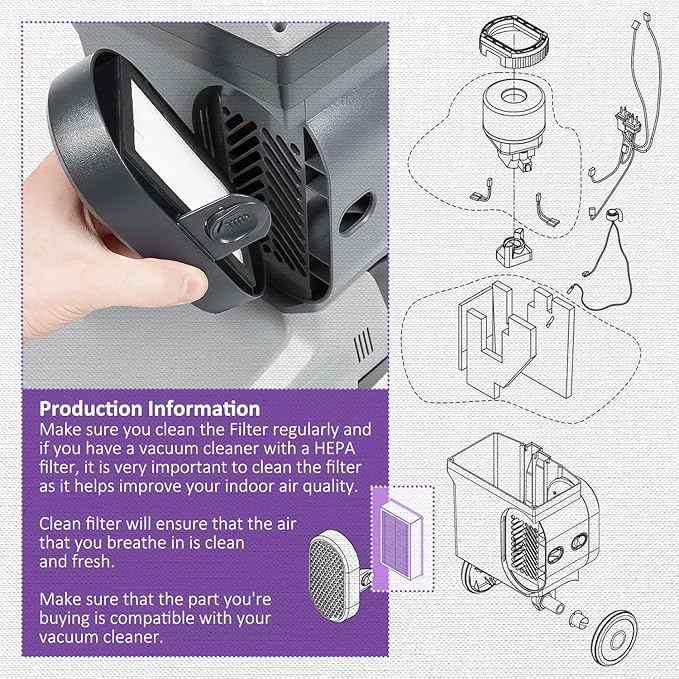 Production Information
Make sure you clean the Filter regularly and if you have a vacuum cleaner with a HEPA filter, it is very important to clean the filter as it helps improve your indoor air quality.

Clean filter will ensure that the air that you breathe in is clean and fresh.

Make sure that the part you're buying is compatible with your vacuum cleaner.