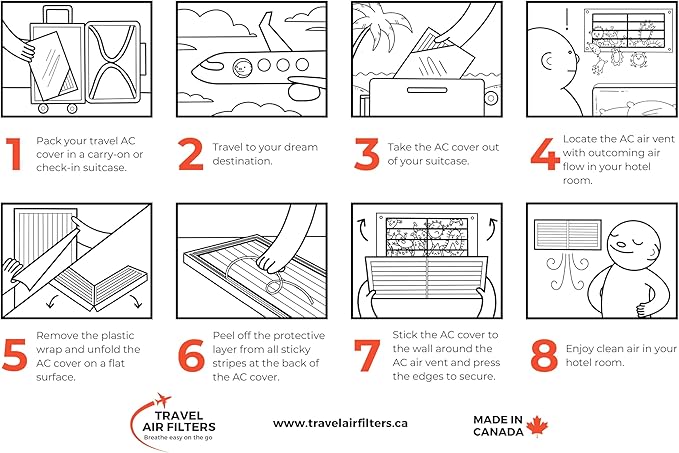 1 Pack your travel AC cover in a carry-on or check-in suitcase.

2 Travel to your dream destination.

3 Take the AC cover out of your suitcase.

4 Locate the AC air vent with outcoming air flow in your hotel room.

5 Remove the plastic wrap and unfold the AC cover on a flat surface.

6 Peel off the protective layer from all sticky stripes at the back of the AC cover.

7 Stick the AC cover to the wall around the AC air vent and press the edges to secure.

8 Enjoy clean air in your hotel room.

TRAVEL AIR FILTERS
Breathe easy on the go

www.travelairfilters.ca

MADE IN CANADA