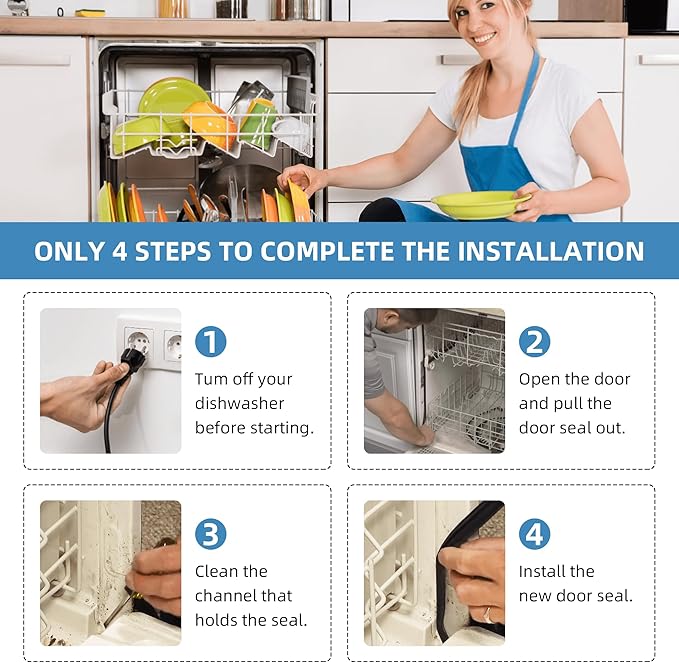 ONLY 4 STEPS TO COMPLETE THE INSTALLATION

1
Tum off your dishwasher before starting.

2
Open the door and pull the door seal out.

3
Clean the channel that holds the seal.

4
Install the new door seal.