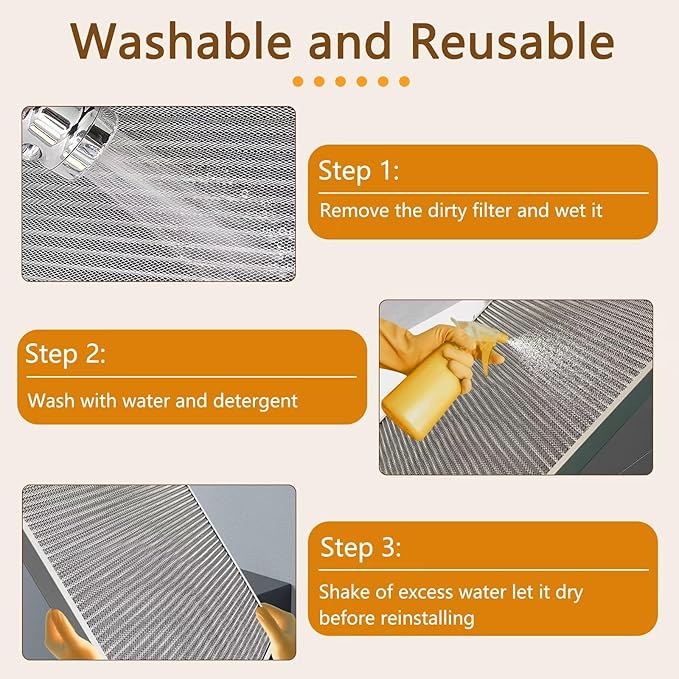 Washable and Reusable

Step 1:

Remove the dirty filter and wet it

Step 2:

Wash with water and detergent

Step 3:

Shake of excess water let it dry before reinstalling