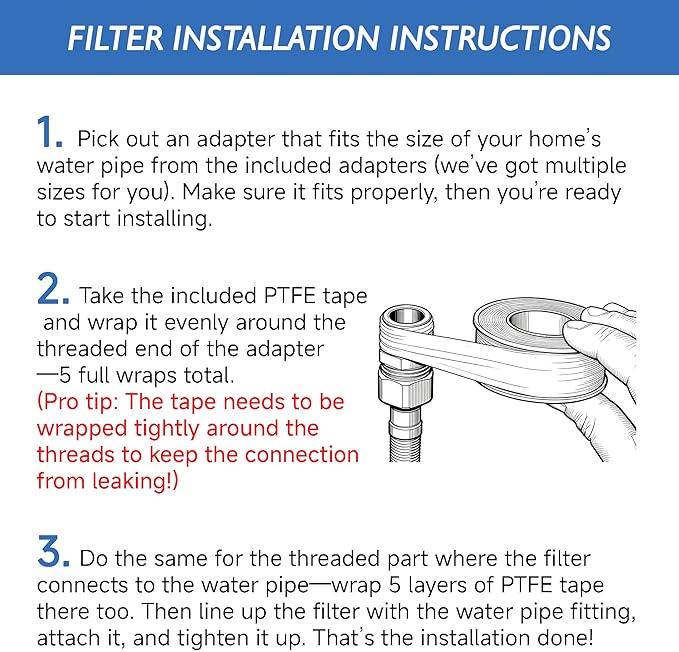 FILTER INSTALLATION INSTRUCTIONS

1. Pick out an adapter that fits the size of your home's water pipe from the included adapters (we've got multiple sizes for you). Make sure it fits properly, then you're ready to start installing.

2. Take the included PTFE tape and wrap it evenly around the threaded end of the adapter —5 full wraps total.
(Pro tip: The tape needs to be wrapped tightly around the threads to keep the connection from leaking!)

3. Do the same for the threaded part where the filter connects to the water pipe—wrap 5 layers of PTFE tape there too. Then line up the filter with the water pipe fitting, attach it, and tighten it up. That's the installation done!