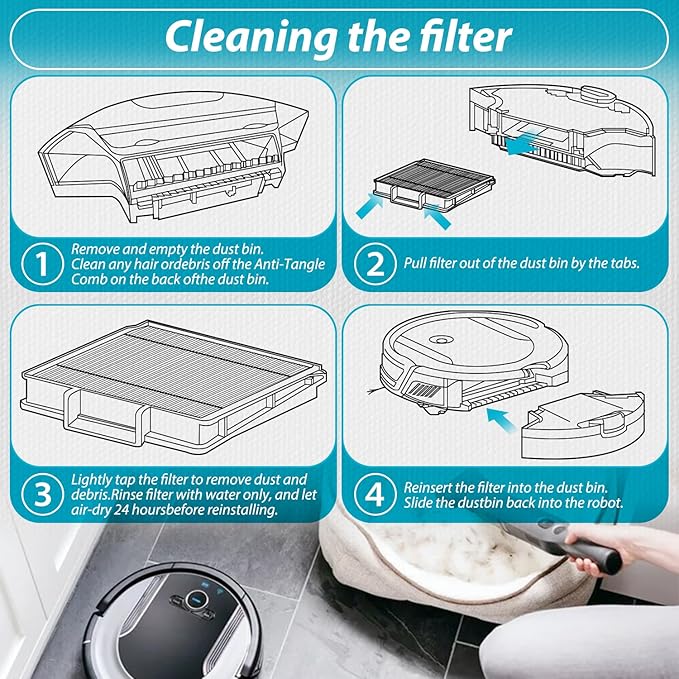 Cleaning the filter

1 Remove and empty the dust bin. Clean any hair ordebris off the Anti-Tangle Comb on the back ofthe dust bin.

2 Pull filter out of the dust bin by the tabs.

3 Lightly tap the filter to remove dust and debris.Rinse filter with water only, and let air-dry 24 hoursbefore reinstalling.

4 Reinsert the filter into the dust bin. Slide the dustbin back into the robot.