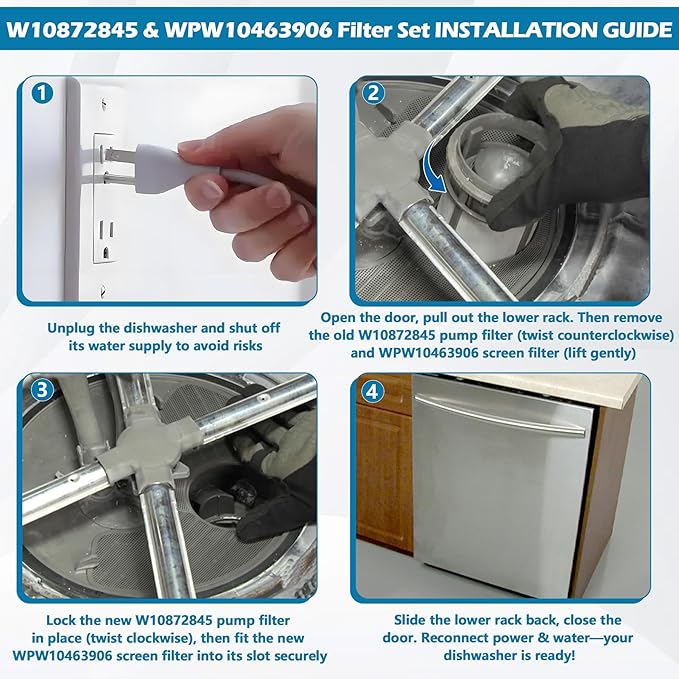 W10872845 & WPW10463906 Filter Set INSTALLATION GUIDE

1

Unplug the dishwasher and shut off its water supply to avoid risks

2

Open the door, pull out the lower rack. Then remove the old W10872845 pump filter (twist counterclockwise) and WPW10463906 screen filter (lift gently)

3

Lock the new W10872845 pump filter in place (twist clockwise), then fit the new WPW10463906 screen filter into its slot securely

4

Slide the lower rack back, close the door. Reconnect power & water—your dishwasher is ready!