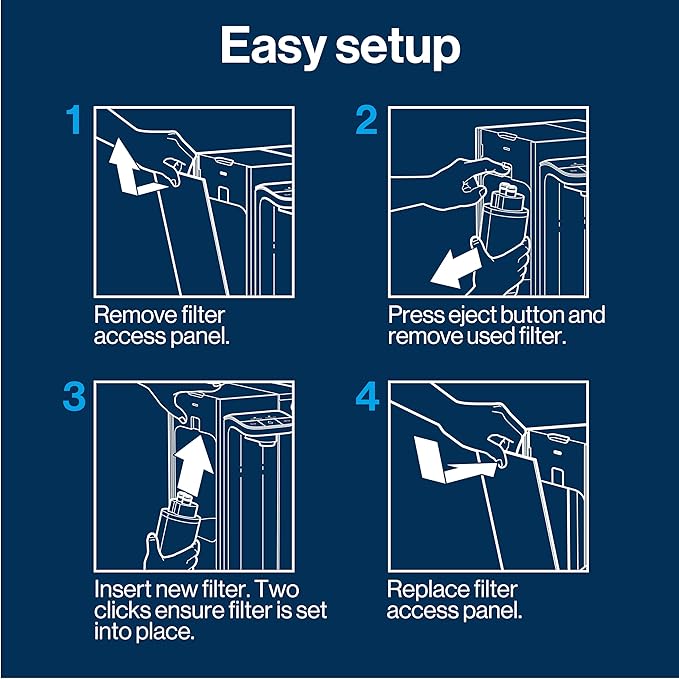 Easy setup

1

Remove filter access panel.

2

Press eject button and remove used filter.

3

Insert new filter. Two clicks ensure filter is set into place.

4

Replace filter access panel.