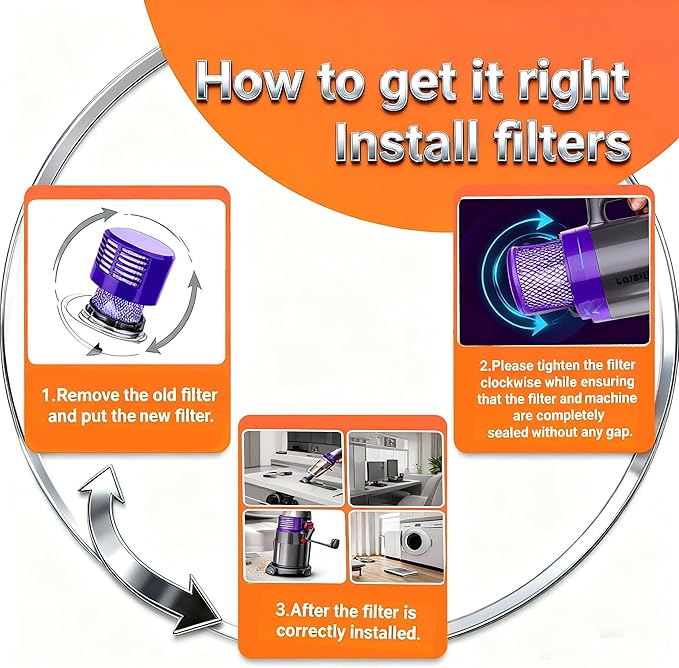 How to get it right
Install filters

1.Remove the old filter and put the new filter.

2.Please tighten the filter clockwise while ensuring that the filter and machine are completely sealed without any gap.

3.After the filter is correctly installed.