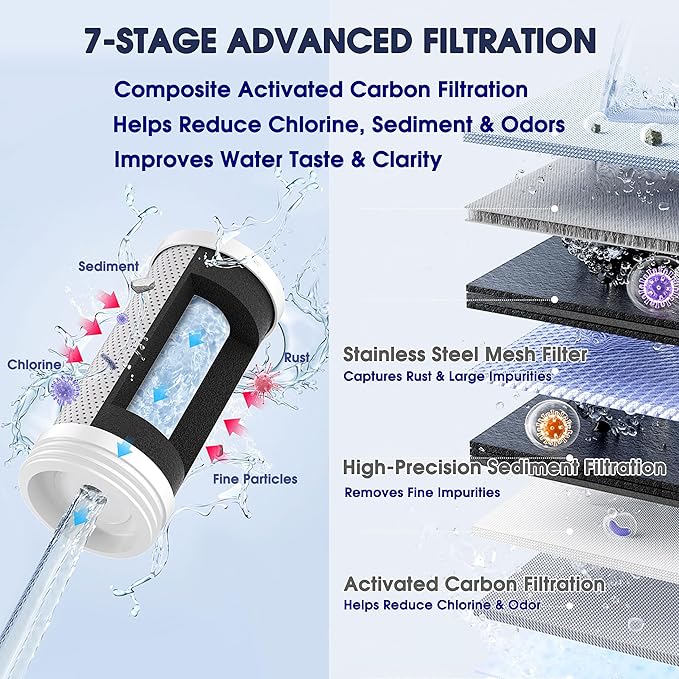 7-STAGE ADVANCED FILTRATION

Composite Activated Carbon Filtration
Helps Reduce Chlorine, Sediment & Odors
Improves Water Taste & Clarity

Sediment

Chlorine

Rust

Fine Particles

Stainless Steel Mesh Filter
Captures Rust & Large Impurities

High-Precision Sediment Filtration
Removes Fine Impurities

Activated Carbon Filtration
Helps Reduce Chlorine & Odor